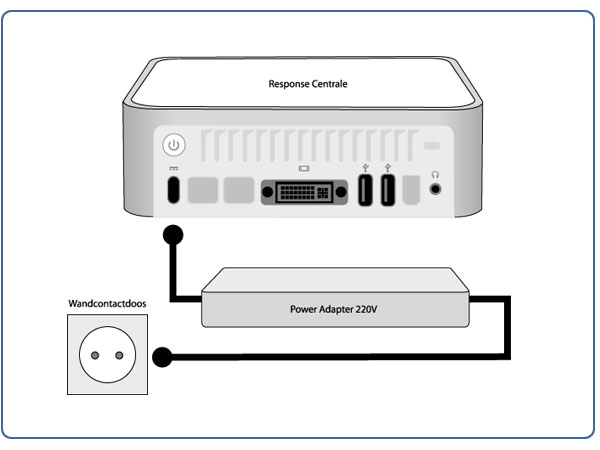 Response Centrale

Wandcontactdoos

Power Adapter 220V