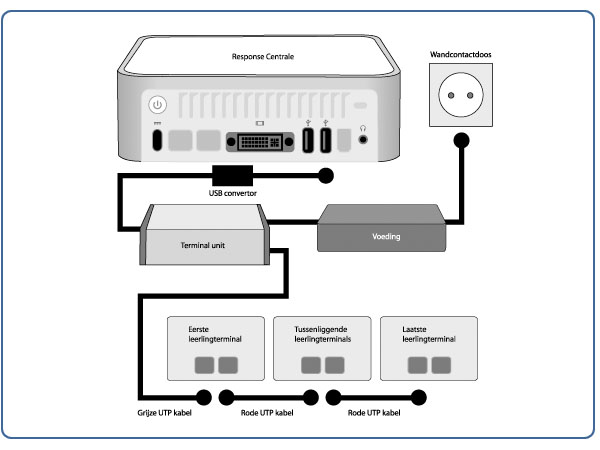 Response Centrale

Wandcontactdoos

USB convertor

Terminal unit

Voeding

Eerste leerlingterminal

Tussenliggende leerlingterminals

Laatste leerlingterminal

Grijze UTP kabel

Rode UTP kabel

Rode UTP kabel